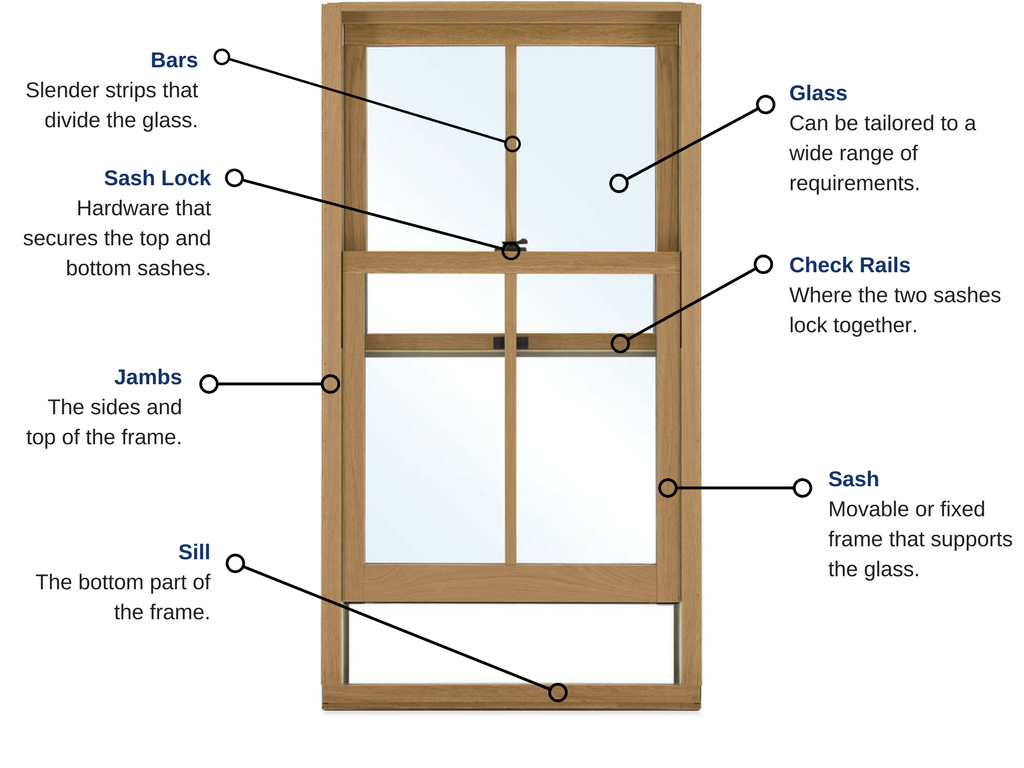 Bars
Slender strips that divide the glass.

Sash Lock
Hardware that secures the top and bottom sashes.

Jambs
The sides and top of the frame.

Sill
The bottom part of the frame.

Glass
Can be tailored to a wide range of requirements.

Check Rails
Where the two sashes lock together.

Sash
Movable or fixed frame that supports the glass.